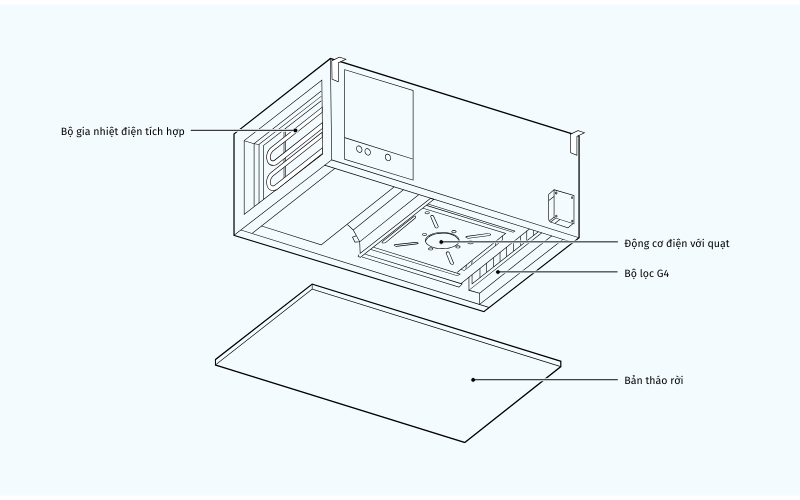 Bộ gia nhiệt điện tích hợp

Động cơ điện với quạt

Bộ lọc G4

Bản tháo rời